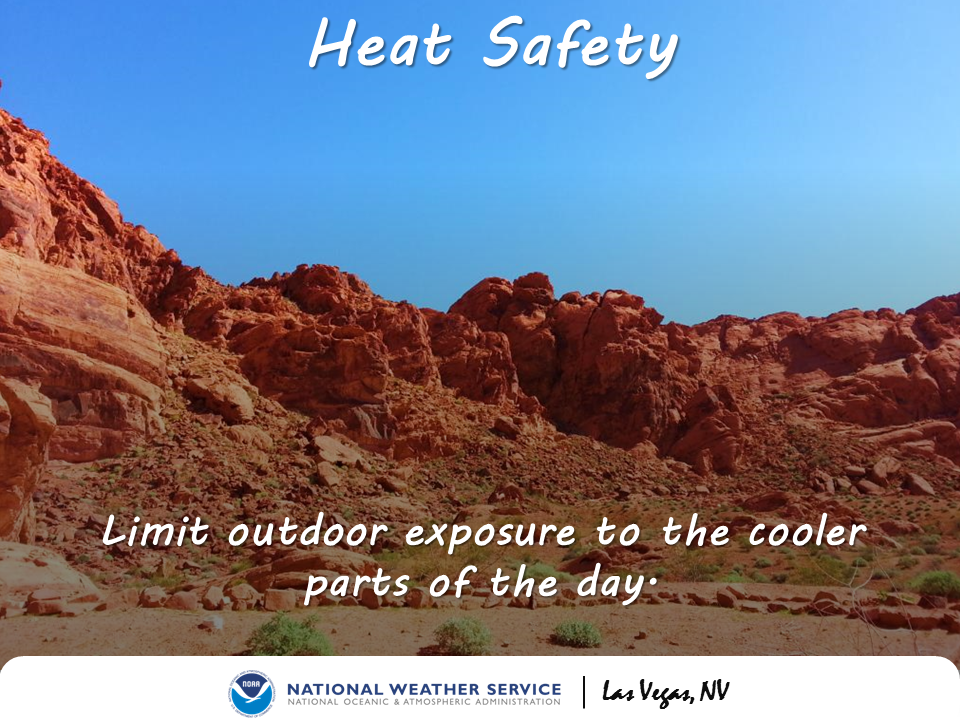 Heat Safety

Limit outdoor exposure to the cooler parts of the day.

NOAA

NATIONAL WEATHER SERVICE
NATIONAL OCEANIC & ATMOSPHERIC ADMINISTRATION

Las Vegas, NV